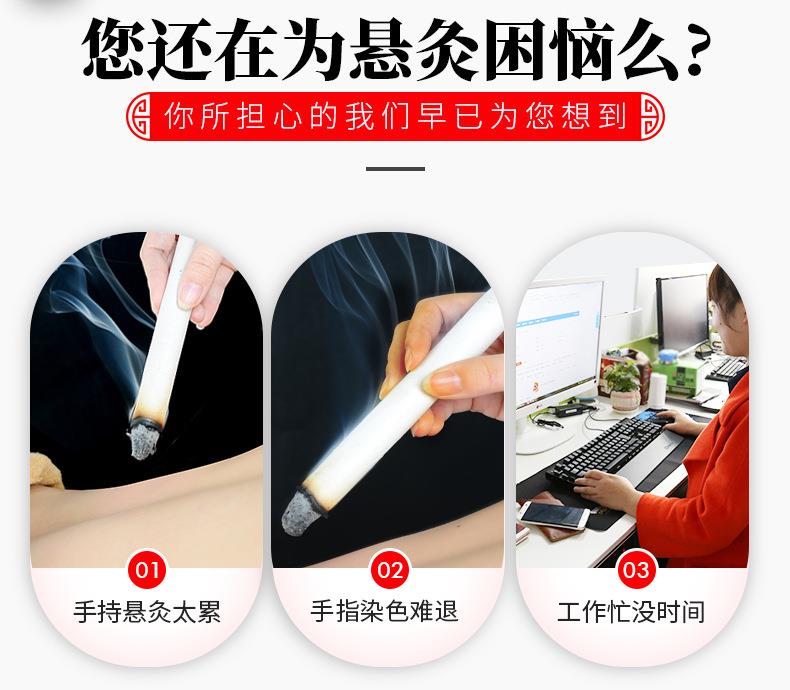 您还在为悬灸困恼么?

你所担心的我们早已为您想到

01
手持悬灸太累

02
手指染色难退

03
工作忙没时间